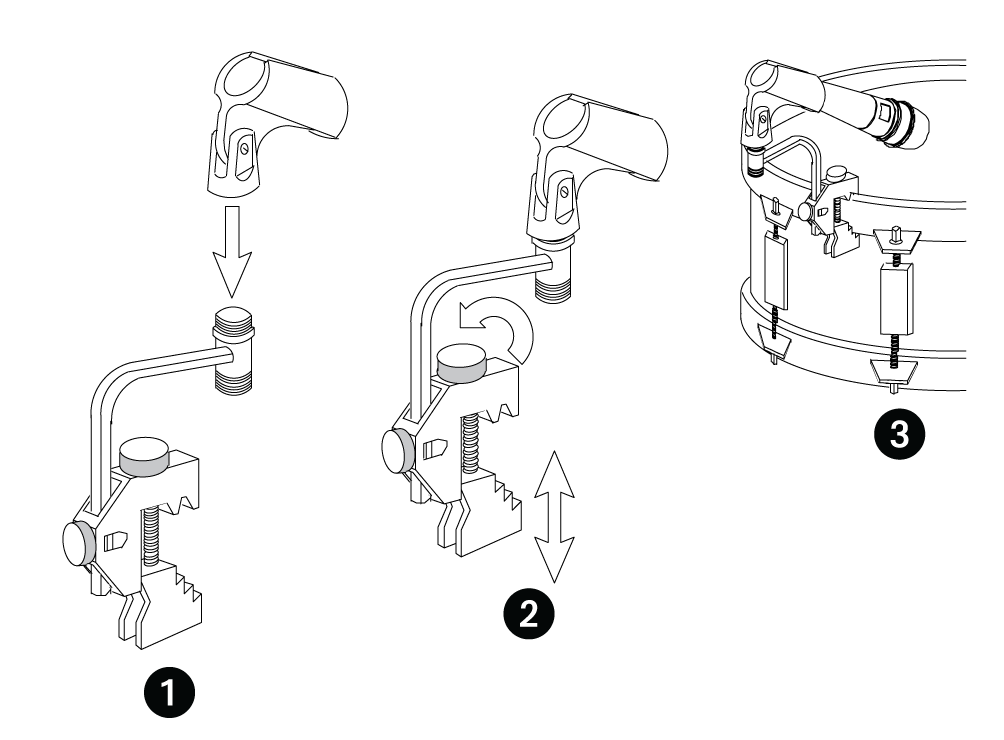 1

2

3